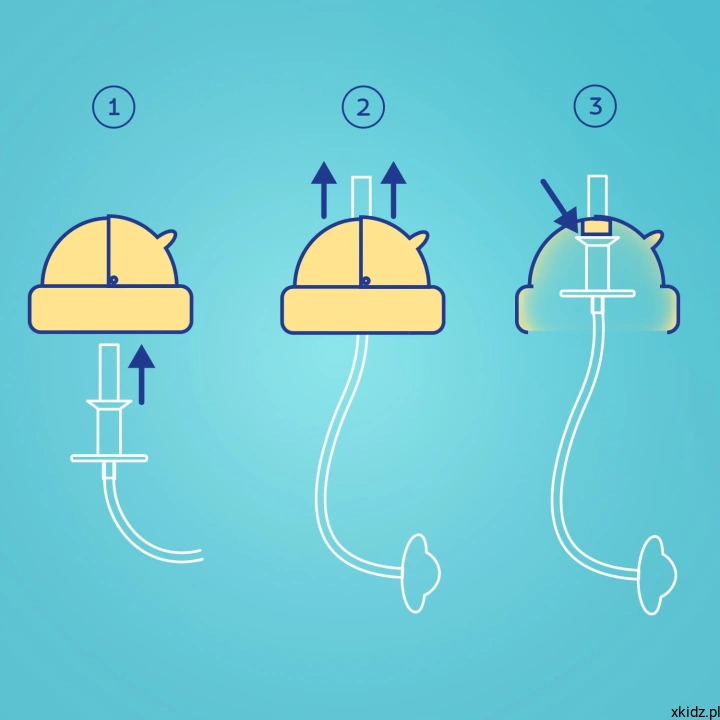 1
2
3
xkidz.pl