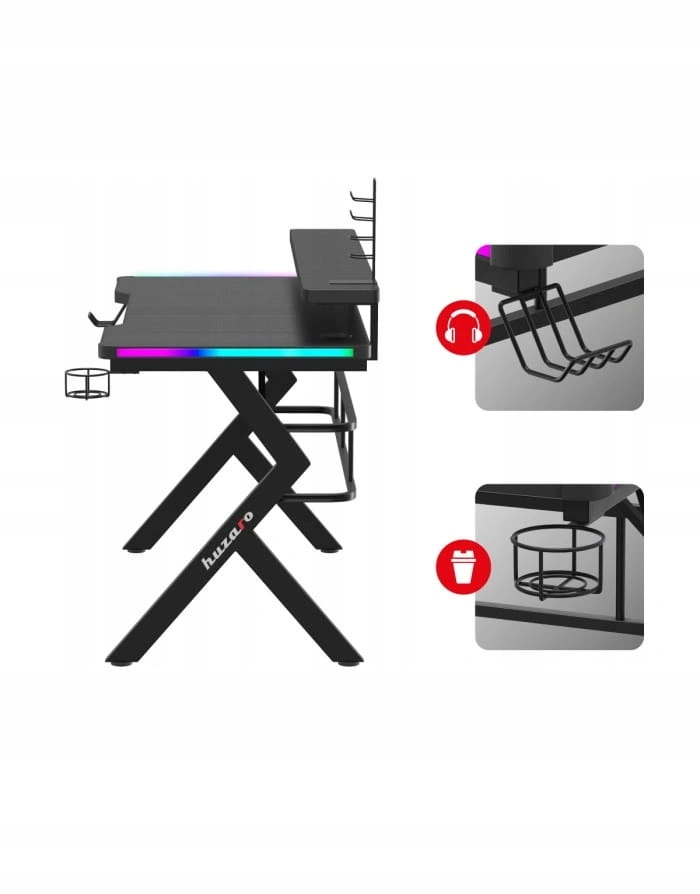 huzaro